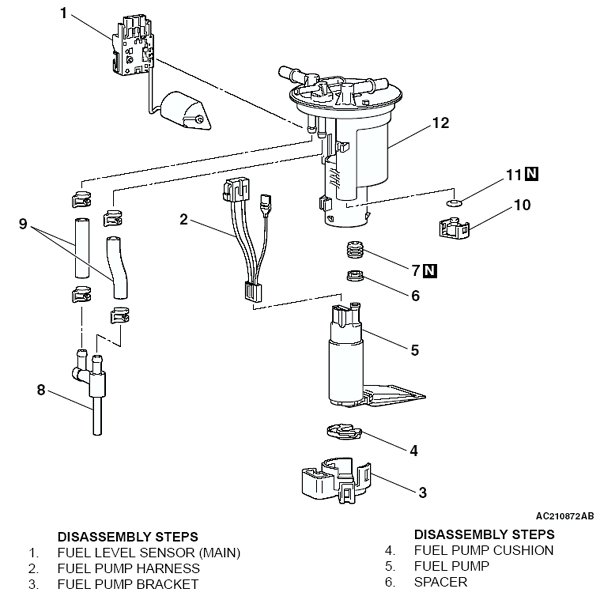 1

12

11 N

10

9

2

7 N

6

5

8

4

3

AC210872AB

DISASSEMBLY STEPS
1. FUEL LEVEL SENSOR (MAIN)
2. FUEL PUMP HARNESS
3. FUEL PUMP BRACKET

DISASSEMBLY STEPS
4. FUEL PUMP CUSHION
5. FUEL PUMP
6. SPACER